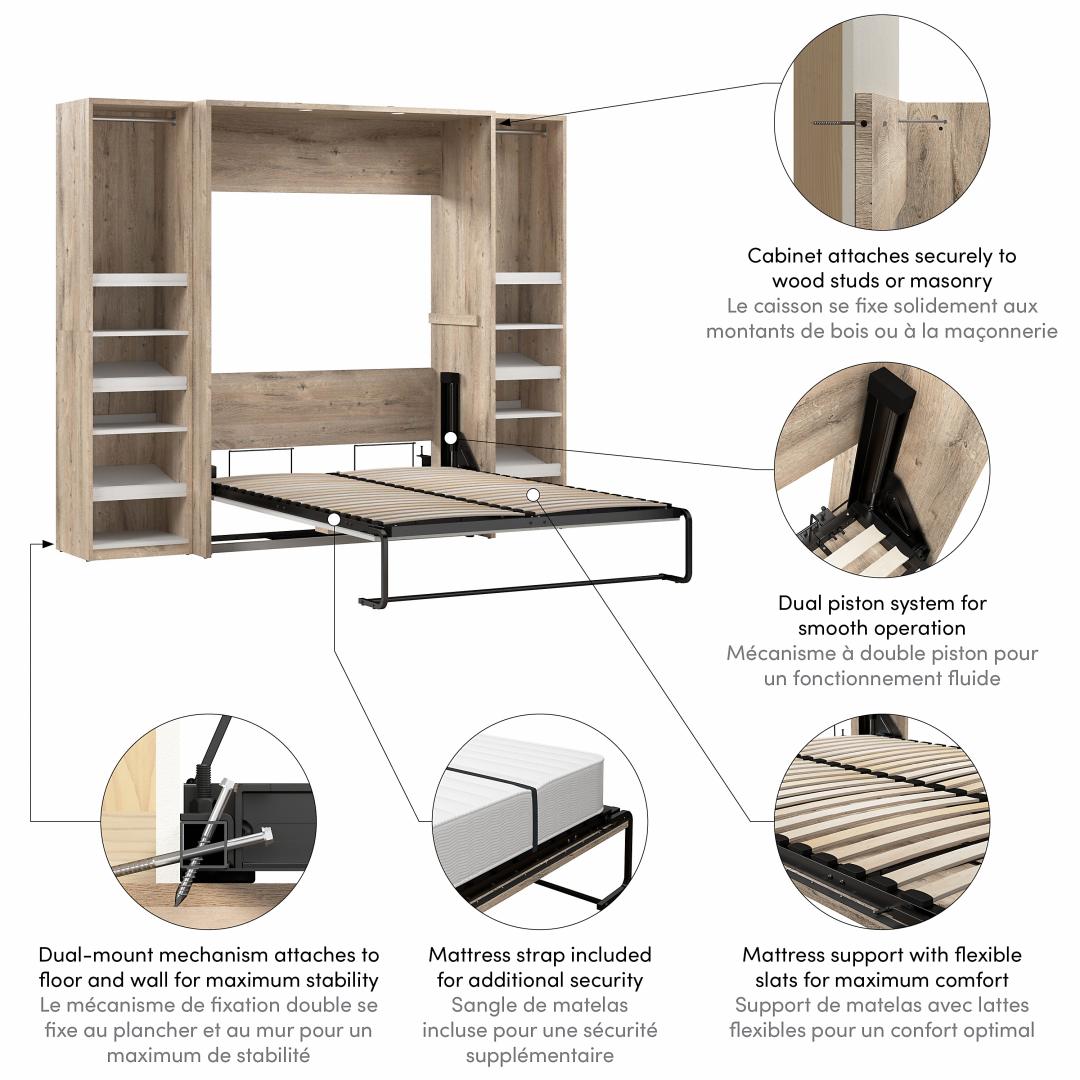 Cabinet attaches securely to wood studs or masonry
Le caisson se fixe solidement aux montants de bois ou à la maçonnerie

Dual piston system for smooth operation
Mécanisme à double piston pour un fonctionnement fluide

Dual-mount mechanism attaches to floor and wall for maximum stability
Le mécanisme de fixation double se fixe au plancher et au mur pour un maximum de stabilité

Mattress strap included for additional security
Sangle de matelas incluse pour une sécurité supplémentaire

Mattress support with flexible slats for maximum comfort
Support de matelas avec lattes flexibles pour un confort optimal