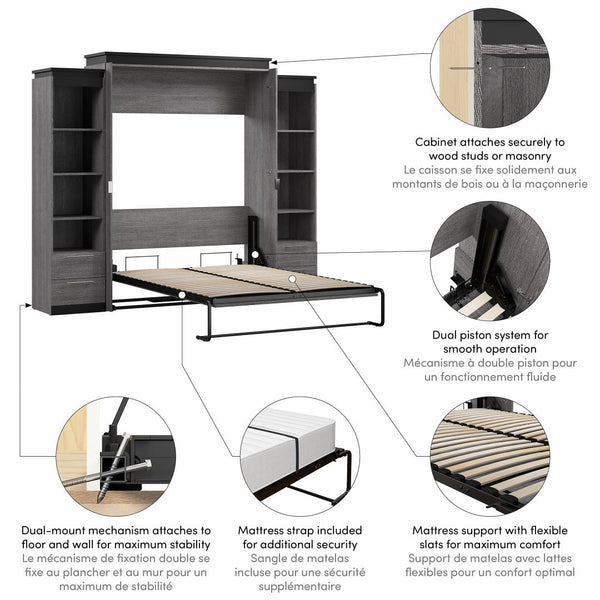 Cabinet attaches securely to wood studs or masonry
Le caisson se fixe solidement aux montants de bois ou à la maçonnerie

Dual piston system for smooth operation
Mécanisme à double piston pour un fonctionnement fluide

Dual-mount mechanism attaches to floor and wall for maximum stability
Le mécanisme de fixation double se fixe au plancher et au mur pour un maximum de stabilité

Mattress strap included for additional security
Sangle de matelas incluse pour une sécurité supplémentaire

Mattress support with flexible slats for maximum comfort
Support de matelas avec lattes flexibles pour un confort optimal