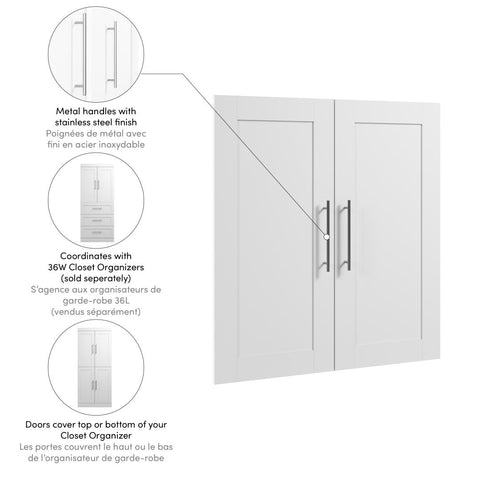 Metal handles with stainless steel finish
Poignées de métal avec fini en acier inoxydable

Coordinates with 36W Closet Organizers (sold seperately)
S'agence aux organisateurs de garde-robe 36L (vendus séparément)

Doors cover top or bottom of your Closet Organizer
Les portes couvrent le haut ou le bas de l'organisateur de garde-robe