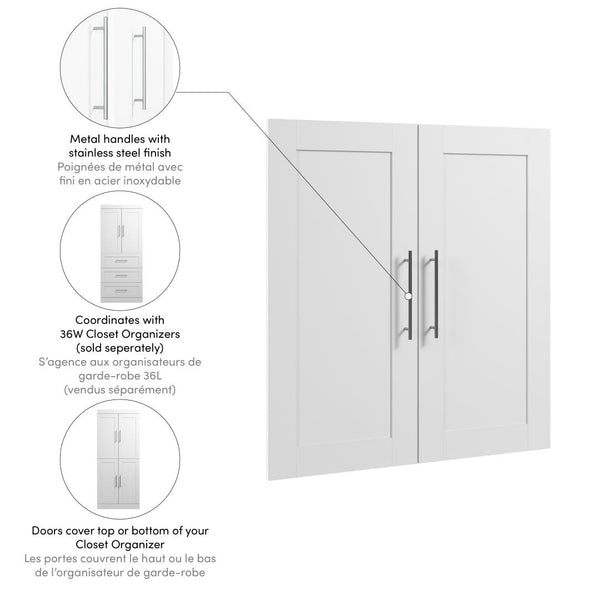 Metal handles with stainless steel finish
Poignées de métal avec fini en acier inoxydable

Coordinates with 36W Closet Organizers (sold seperately)
S'agence aux organisateurs de garde-robe 36L (vendus séparément)

Doors cover top or bottom of your Closet Organizer
Les portes couvrent le haut ou le bas de l'organisateur de garde-robe