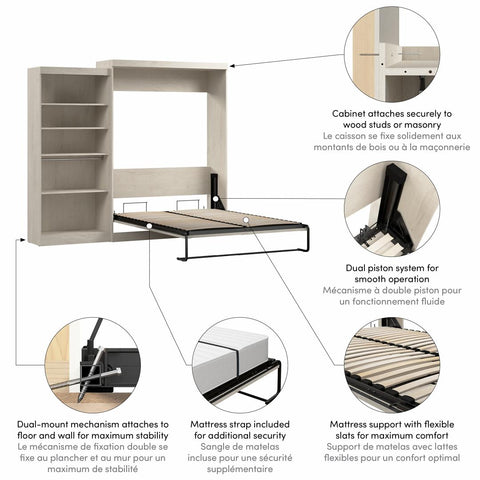 Cabinet attaches securely to wood studs or masonry
Le caisson se fixe solidement aux montants de bois ou à la maçonnerie

Dual piston system for smooth operation
Mécanisme à double piston pour un fonctionnement fluide

Dual-mount mechanism attaches to floor and wall for maximum stability
Le mécanisme de fixation double se fixe au plancher et au mur pour un maximum de stabilité

Mattress strap included for additional security
Sangle de matelas incluse pour une sécurité supplémentaire

Mattress support with flexible slats for maximum comfort
Support de matelas avec lattes flexibles pour un confort optimal