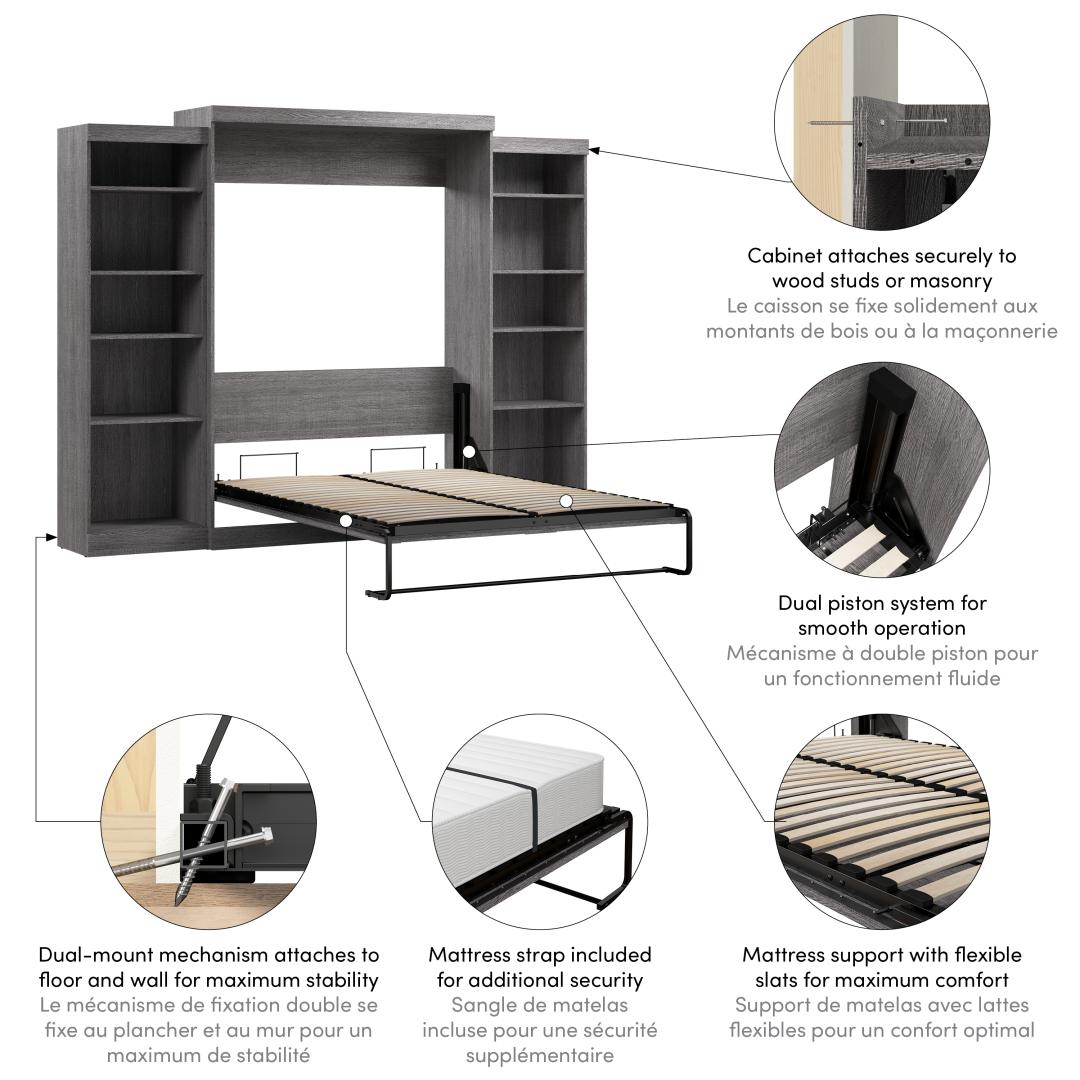 Cabinet attaches securely to wood studs or masonry
Le caisson se fixe solidement aux montants de bois ou à la maçonnerie

Dual piston system for smooth operation
Mécanisme à double piston pour un fonctionnement fluide

Dual-mount mechanism attaches to floor and wall for maximum stability
Le mécanisme de fixation double se fixe au plancher et au mur pour un maximum de stabilité

Mattress strap included for additional security
Sangle de matelas incluse pour une sécurité supplémentaire

Mattress support with flexible slats for maximum comfort
Support de matelas avec lattes flexibles pour un confort optimal