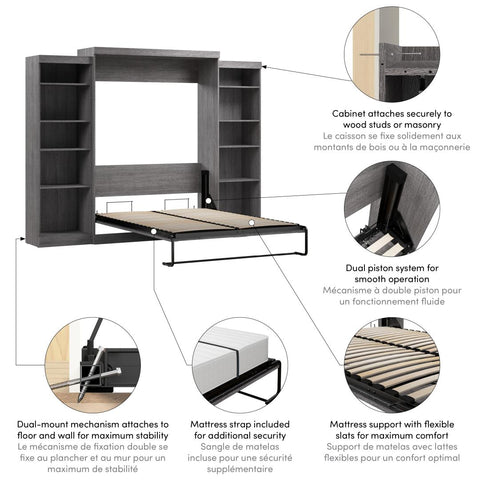 Cabinet attaches securely to wood studs or masonry
Le caisson se fixe solidement aux montants de bois ou à la maçonnerie

Dual piston system for smooth operation
Mécanisme à double piston pour un fonctionnement fluide

Dual-mount mechanism attaches to floor and wall for maximum stability
Le mécanisme de fixation double se fixe au plancher et au mur pour un maximum de stabilité

Mattress strap included for additional security
Sangle de matelas incluse pour une sécurité supplémentaire

Mattress support with flexible slats for maximum comfort
Support de matelas avec lattes flexibles pour un confort optimal