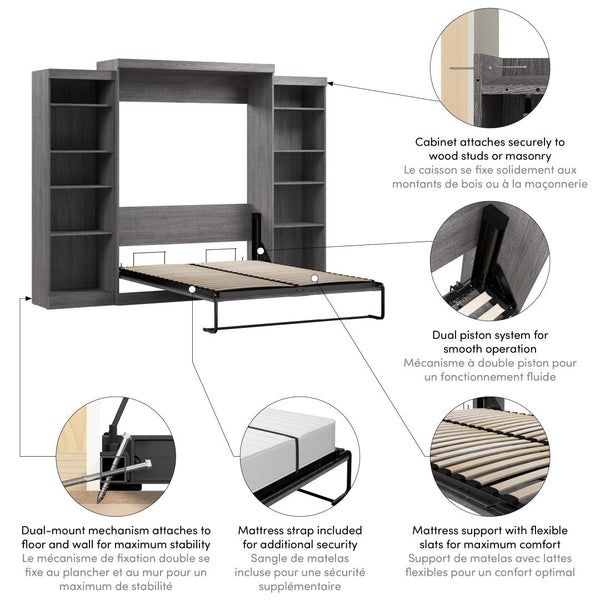 Cabinet attaches securely to wood studs or masonry
Le caisson se fixe solidement aux montants de bois ou à la maçonnerie

Dual piston system for smooth operation
Mécanisme à double piston pour un fonctionnement fluide

Dual-mount mechanism attaches to floor and wall for maximum stability
Le mécanisme de fixation double se fixe au plancher et au mur pour un maximum de stabilité

Mattress strap included for additional security
Sangle de matelas incluse pour une sécurité supplémentaire

Mattress support with flexible slats for maximum comfort
Support de matelas avec lattes flexibles pour un confort optimal