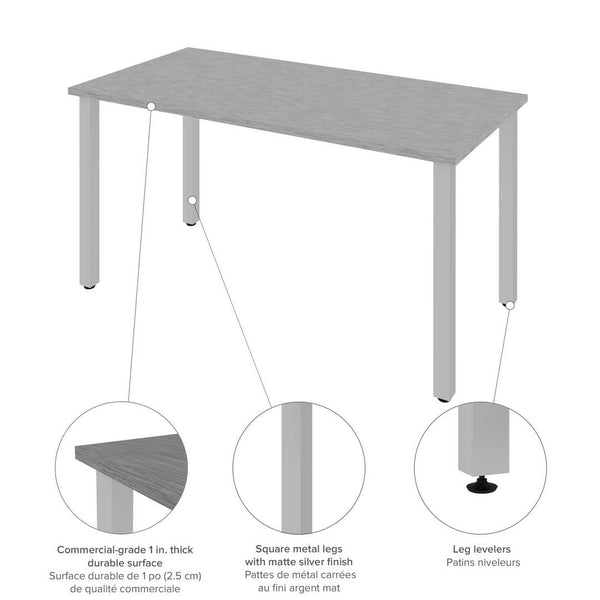 Commercial-grade 1 in. thick durable surface
Surface durable de 1 po (2.5 cm) de qualité commerciale

Square metal legs with matte silver finish
Pattes de métal carrées au fini argent mat

Leg levelers
Patins niveleurs