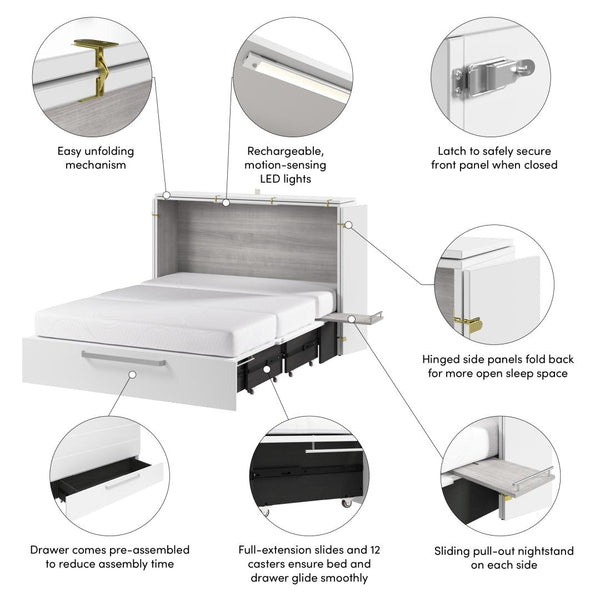 Easy unfolding mechanism

Rechargeable, motion-sensing LED lights

Latch to safely secure front panel when closed

Hinged side panels fold back for more open sleep space

Drawer comes pre-assembled to reduce assembly time

Full-extension slides and 12 casters ensure bed and drawer glide smoothly

Sliding pull-out nightstand on each side