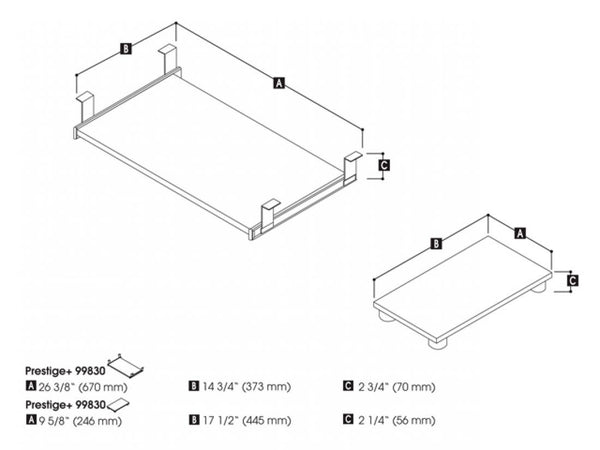 B

A

C

B

A

C

Prestige+ 99830
A 26 3/8" (670 mm)
B 14 3/4" (373 mm)
C 2 3/4" (70 mm)

Prestige+ 99830
A 9 5/8" (246 mm)
B 17 1/2" (445 mm)
C 2 1/4" (56 mm)