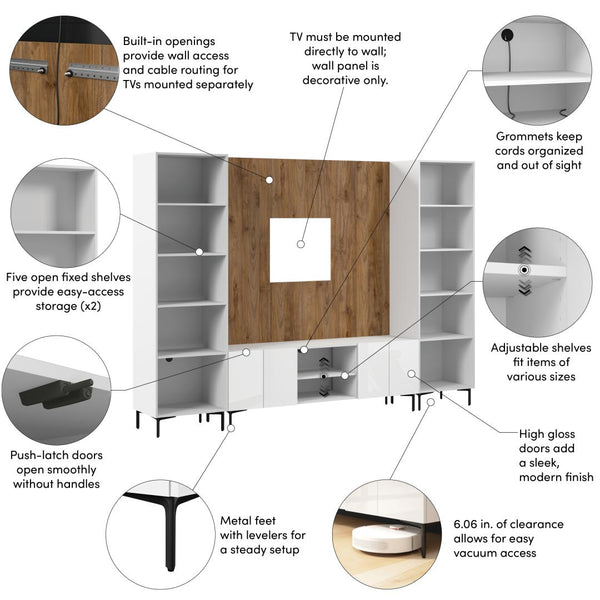 Built-in openings provide wall access and cable routing for TVs mounted separately

TV must be mounted directly to wall; wall panel is decorative only.

Grommets keep cords organized and out of sight

Five open fixed shelves provide easy-access storage (x2)

Adjustable shelves fit items of various sizes

Push-latch doors open smoothly without handles

High gloss doors add a sleek, modern finish

Metal feet with levelers for a steady setup

6.06 in. of clearance allows for easy vacuum access