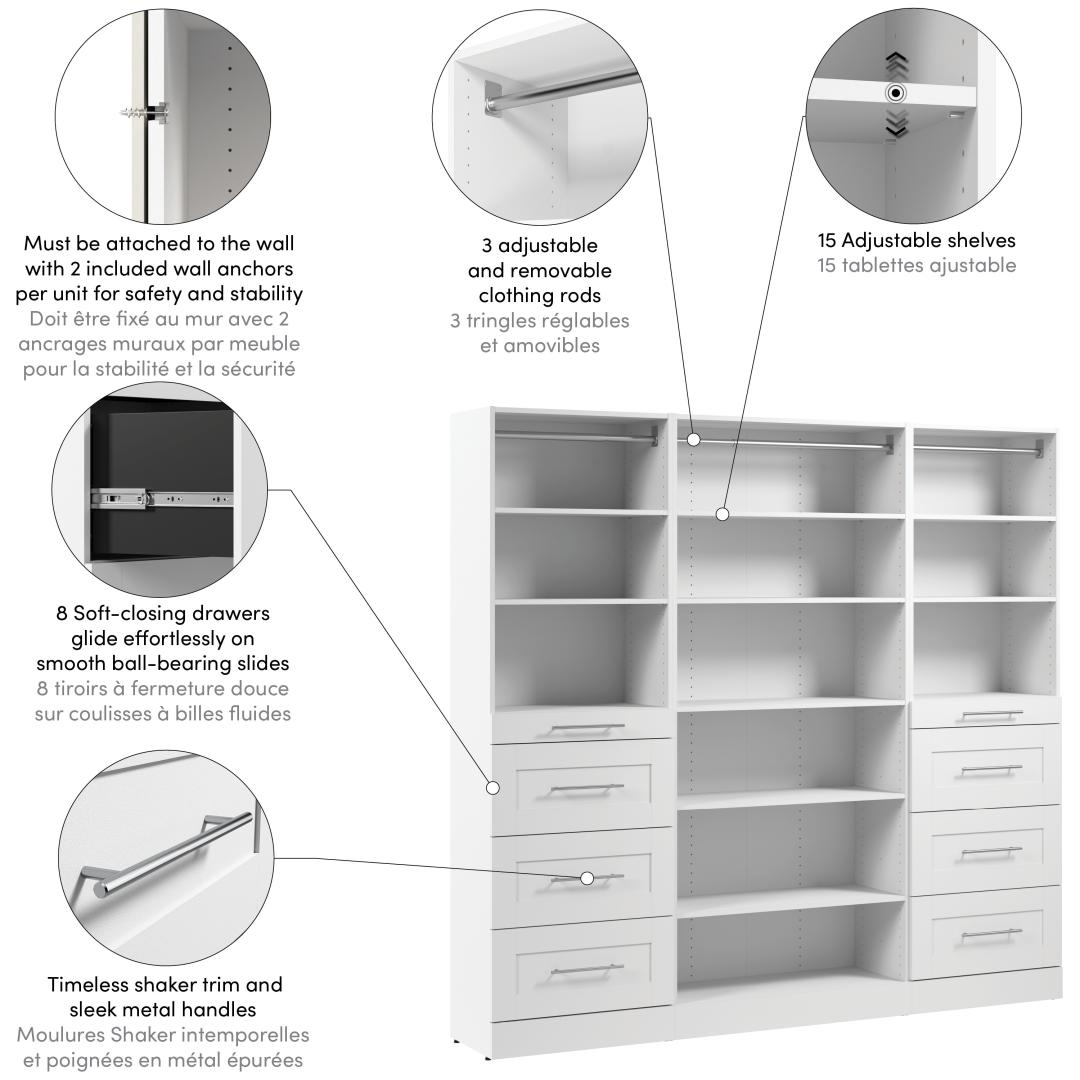 Must be attached to the wall with 2 included wall anchors per unit for safety and stability
Doit être fixé au mur avec 2 ancrages muraux par meuble pour la stabilité et la sécurité

3 adjustable and removable clothing rods
3 tringles réglables et amovibles

15 Adjustable shelves
15 tablettes ajustable

8 Soft-closing drawers glide effortlessly on smooth ball-bearing slides
8 tiroirs à fermeture douce sur coulisses à billes fluides

Timeless shaker trim and sleek metal handles
Moulures Shaker intemporelles et poignées en métal épurées