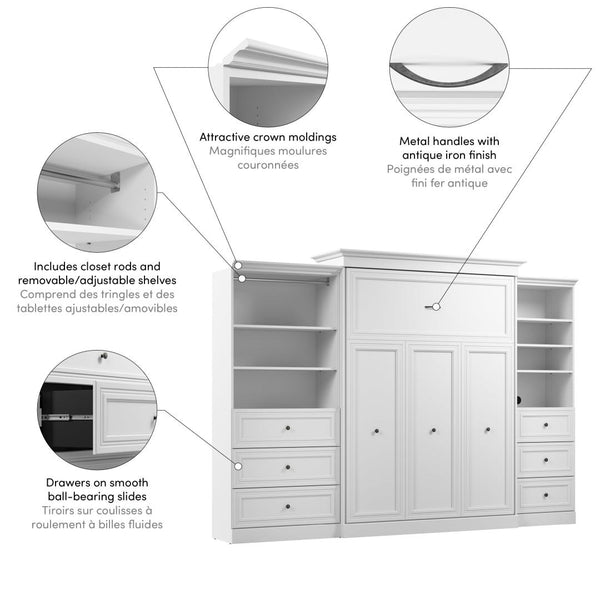 Attractive crown moldings
Magnifiques moulures couronnées

Metal handles with antique iron finish
Poignées de métal avec fini fer antique

Includes closet rods and removable/adjustable shelves
Comprend des tringles et des tablettes ajustables/amovibles

Drawers on smooth ball-bearing slides
Tiroirs sur coulisses à roulement à billes fluides