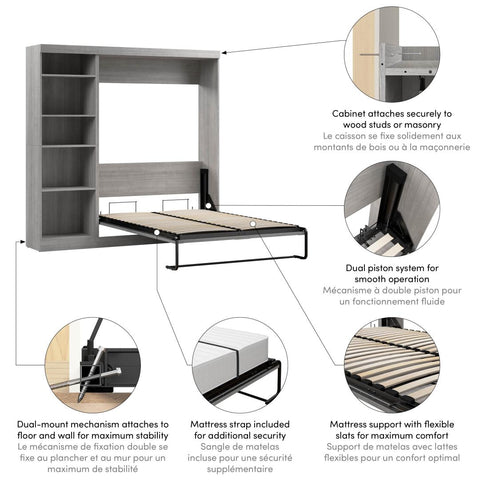 Cabinet attaches securely to wood studs or masonry
Le caisson se fixe solidement aux montants de bois ou à la maçonnerie

Dual piston system for smooth operation
Mécanisme à double piston pour un fonctionnement fluide

Dual-mount mechanism attaches to floor and wall for maximum stability
Le mécanisme de fixation double se fixe au plancher et au mur pour un maximum de stabilité

Mattress strap included for additional security
Sangle de matelas incluse pour une sécurité supplémentaire

Mattress support with flexible slats for maximum comfort
Support de matelas avec lattes flexibles pour un confort optimal