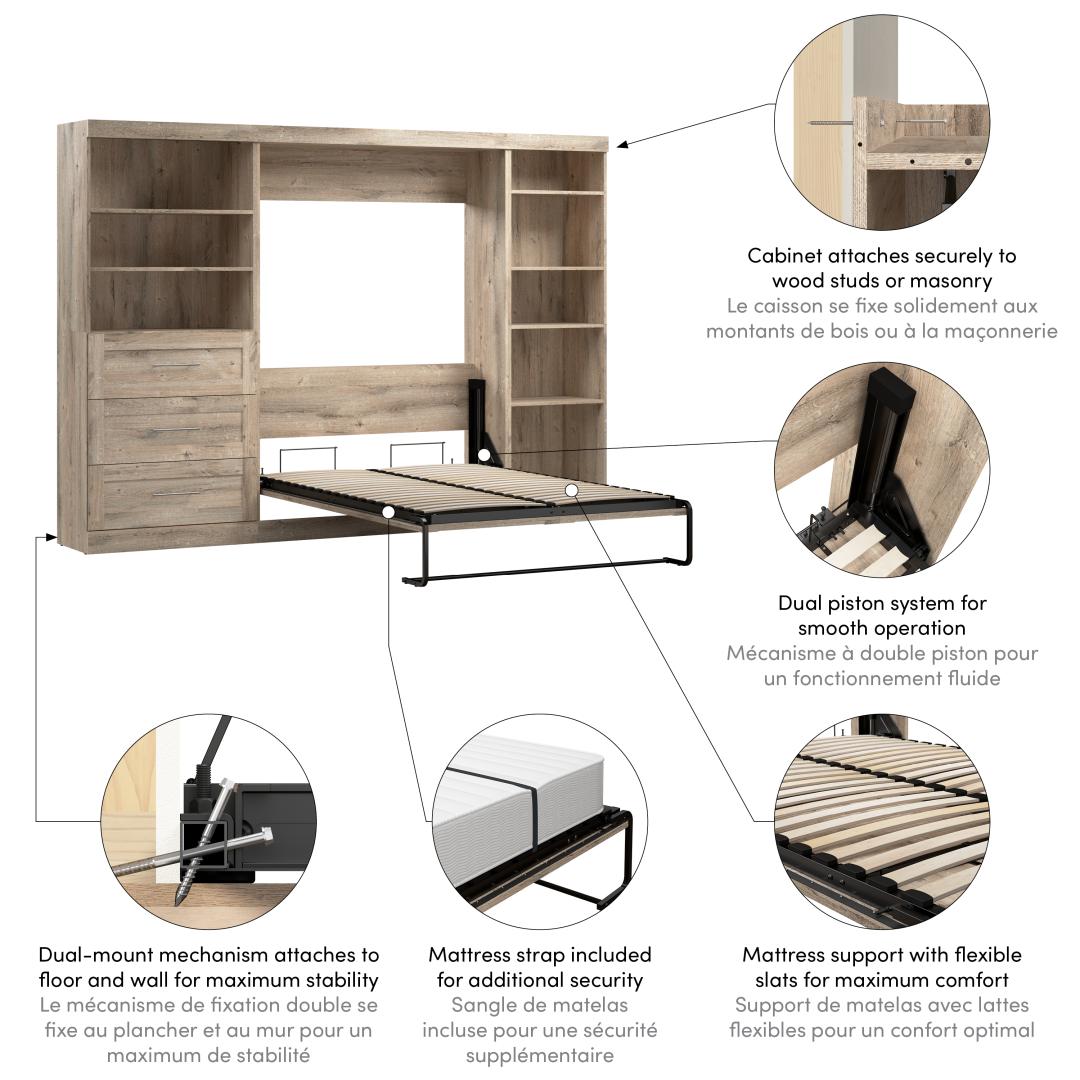 Cabinet attaches securely to wood studs or masonry
Le caisson se fixe solidement aux montants de bois ou à la maçonnerie

Dual piston system for smooth operation
Mécanisme à double piston pour un fonctionnement fluide

Dual-mount mechanism attaches to floor and wall for maximum stability
Le mécanisme de fixation double se fixe au plancher et au mur pour un maximum de stabilité

Mattress strap included for additional security
Sangle de matelas incluse pour une sécurité supplémentaire

Mattress support with flexible slats for maximum comfort
Support de matelas avec lattes flexibles pour un confort optimal