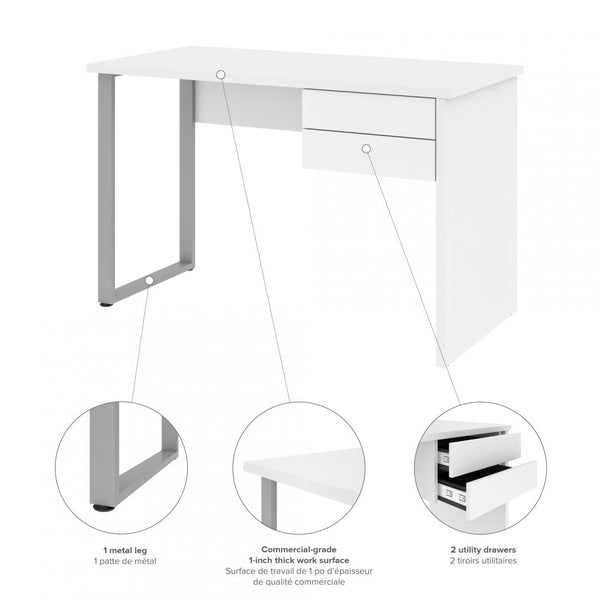 1 metal leg
1 patte de métal

Commercial-grade
1-inch thick work surface
Surface de travail de 1 po d'épaisseur
de qualité commerciale

2 utility drawers
2 tiroirs utilitaires