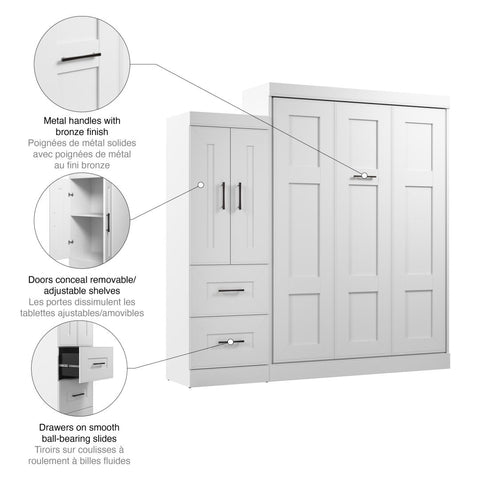 Metal handles with bronze finish
Poignées de métal solides avec poignées de métal au fini bronze

Doors conceal removable/ adjustable shelves
Les portes dissimulent les tablettes ajustables/amovibles

Drawers on smooth ball-bearing slides
Tiroirs sur coulisses à roulement à billes fluides