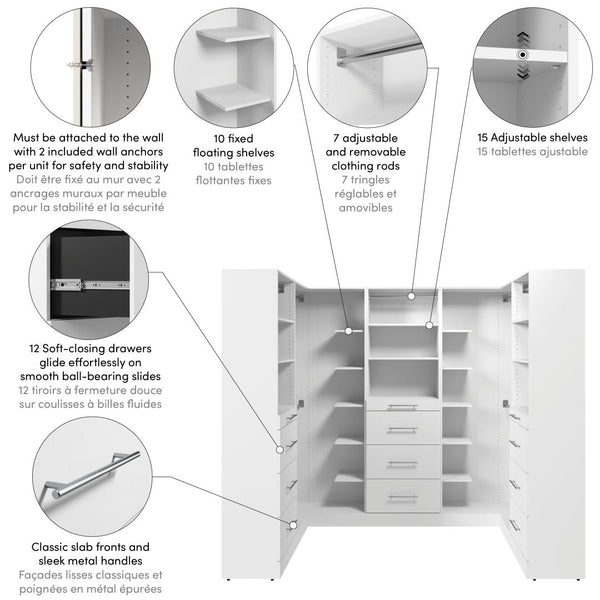 Must be attached to the wall with 2 included wall anchors per unit for safety and stability
Doit être fixé au mur avec 2 ancrages muraux par meuble pour la stabilité et la sécurité

10 fixed floating shelves
10 tablettes flottantes fixes

7 adjustable and removable clothing rods
7 tringles réglables et amovibles

15 Adjustable shelves
15 tablettes ajustable

12 Soft-closing drawers glide effortlessly on smooth ball-bearing slides
12 tiroirs à fermeture douce sur coulisses à billes fluides

Classic slab fronts and sleek metal handles
Façades lisses classiques et poignées en métal épurées