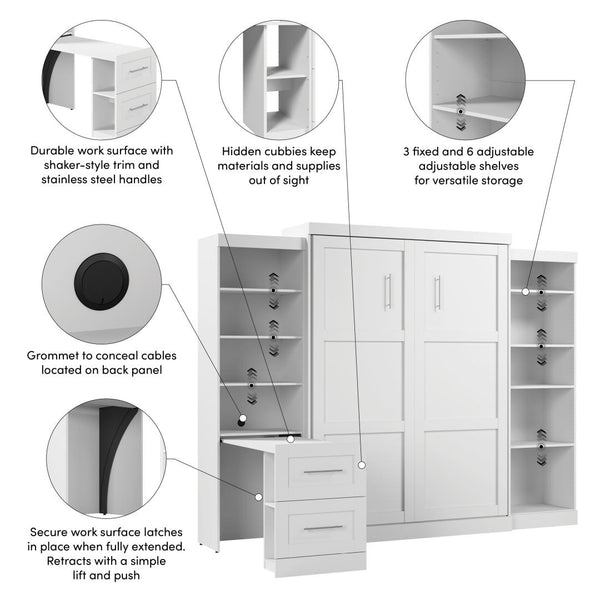 Durable work surface with shaker-style trim and stainless steel handles

Hidden cubbies keep materials and supplies out of sight

3 fixed and 6 adjustable adjustable shelves for versatile storage

Grommet to conceal cables located on back panel

Secure work surface latches in place when fully extended. Retracts with a simple lift and push