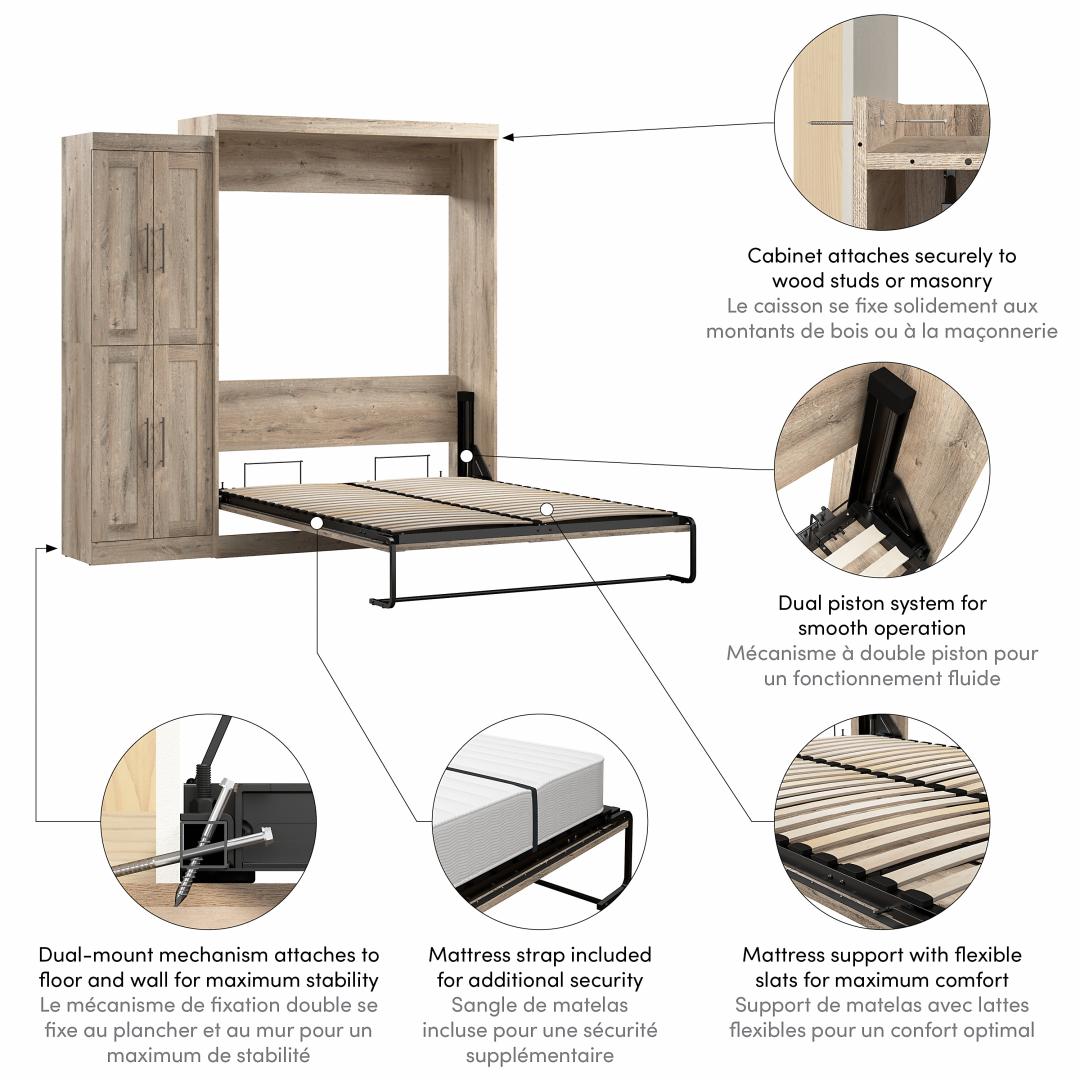 Cabinet attaches securely to wood studs or masonry
Le caisson se fixe solidement aux montants de bois ou à la maçonnerie

Dual piston system for smooth operation
Mécanisme à double piston pour un fonctionnement fluide

Dual-mount mechanism attaches to floor and wall for maximum stability
Le mécanisme de fixation double se fixe au plancher et au mur pour un maximum de stabilité

Mattress strap included for additional security
Sangle de matelas incluse pour une sécurité supplémentaire

Mattress support with flexible slats for maximum comfort
Support de matelas avec lattes flexibles pour un confort optimal