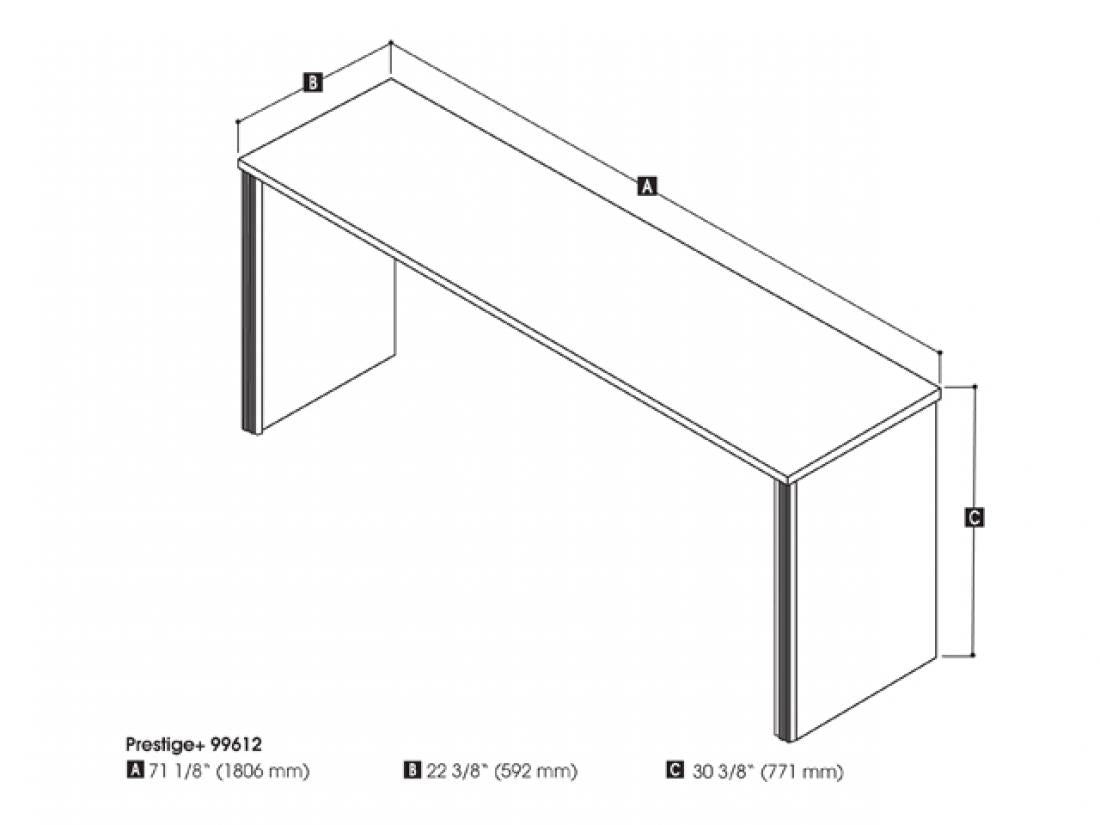 B

A

C

Prestige+ 99612
A 71 1/8" (1806 mm)
B 22 3/8" (592 mm)
C 30 3/8" (771 mm)