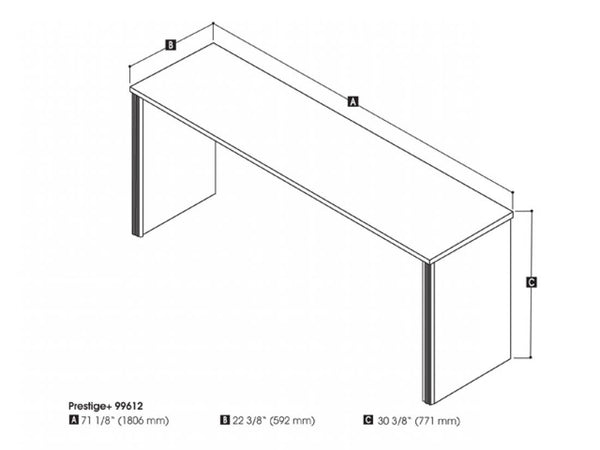 B

A

C

Prestige+ 99612
A 71 1/8" (1806 mm)
B 22 3/8" (592 mm)
C 30 3/8" (771 mm)