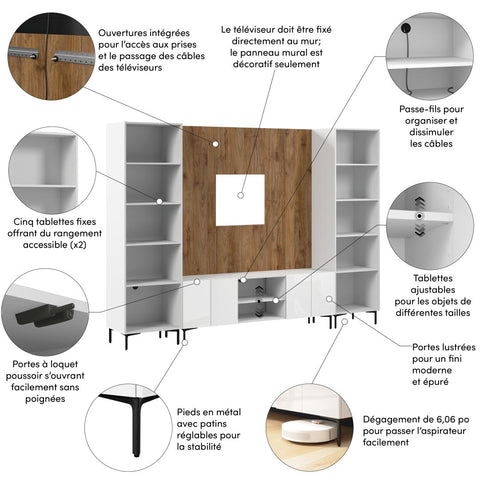 Ouvertures intégrées pour l'accès aux prises et le passage des câbles des téléviseurs

Le téléviseur doit être fixé directement au mur; le panneau mural est décoratif seulement

Passe-fils pour organiser et dissimuler les câbles

Cinq tablettes fixes offrant du rangement accessible (x2)

Tablettes ajustables pour les objets de différentes tailles

Portes à loquet poussoir s'ouvrant facilement sans poignées

Portes lustrées pour un fini moderne et épuré

Pieds en métal avec patins réglables pour la stabilité

Dégagement de 6,06 po pour passer l'aspirateur facilement