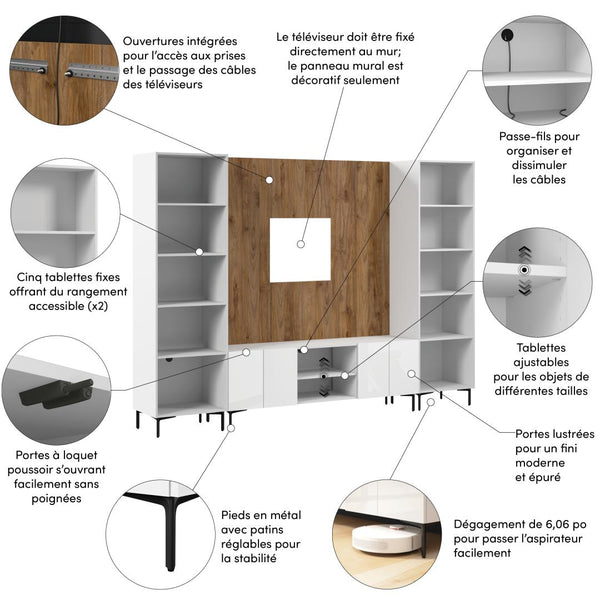 Ouvertures intégrées pour l'accès aux prises et le passage des câbles des téléviseurs

Le téléviseur doit être fixé directement au mur; le panneau mural est décoratif seulement

Passe-fils pour organiser et dissimuler les câbles

Cinq tablettes fixes offrant du rangement accessible (x2)

Tablettes ajustables pour les objets de différentes tailles

Portes à loquet poussoir s'ouvrant facilement sans poignées

Portes lustrées pour un fini moderne et épuré

Pieds en métal avec patins réglables pour la stabilité

Dégagement de 6,06 po pour passer l'aspirateur facilement