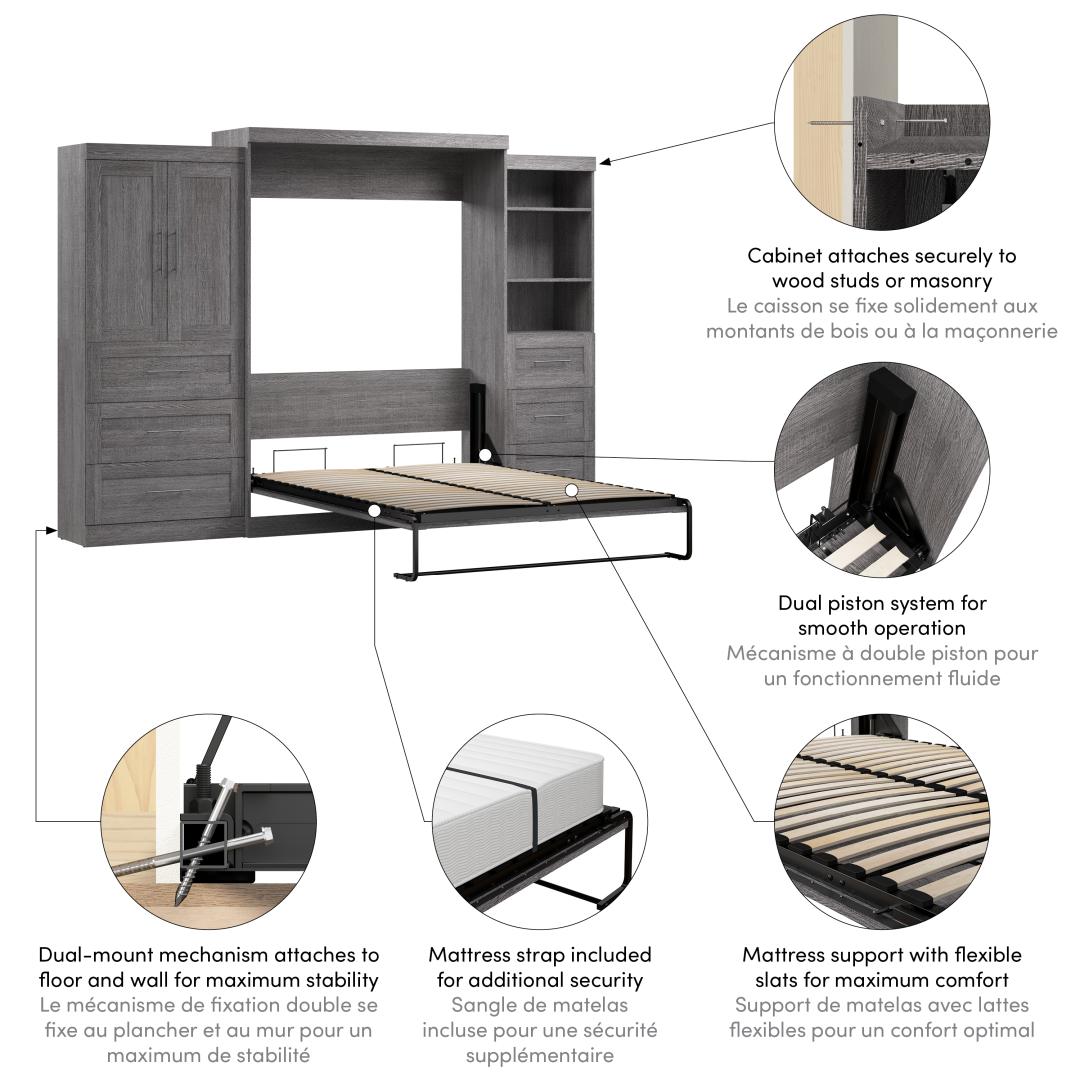 Cabinet attaches securely to wood studs or masonry
Le caisson se fixe solidement aux montants de bois ou à la maçonnerie

Dual piston system for smooth operation
Mécanisme à double piston pour un fonctionnement fluide

Dual-mount mechanism attaches to floor and wall for maximum stability
Le mécanisme de fixation double se fixe au plancher et au mur pour un maximum de stabilité

Mattress strap included for additional security
Sangle de matelas incluse pour une sécurité supplémentaire

Mattress support with flexible slats for maximum comfort
Support de matelas avec lattes flexibles pour un confort optimal