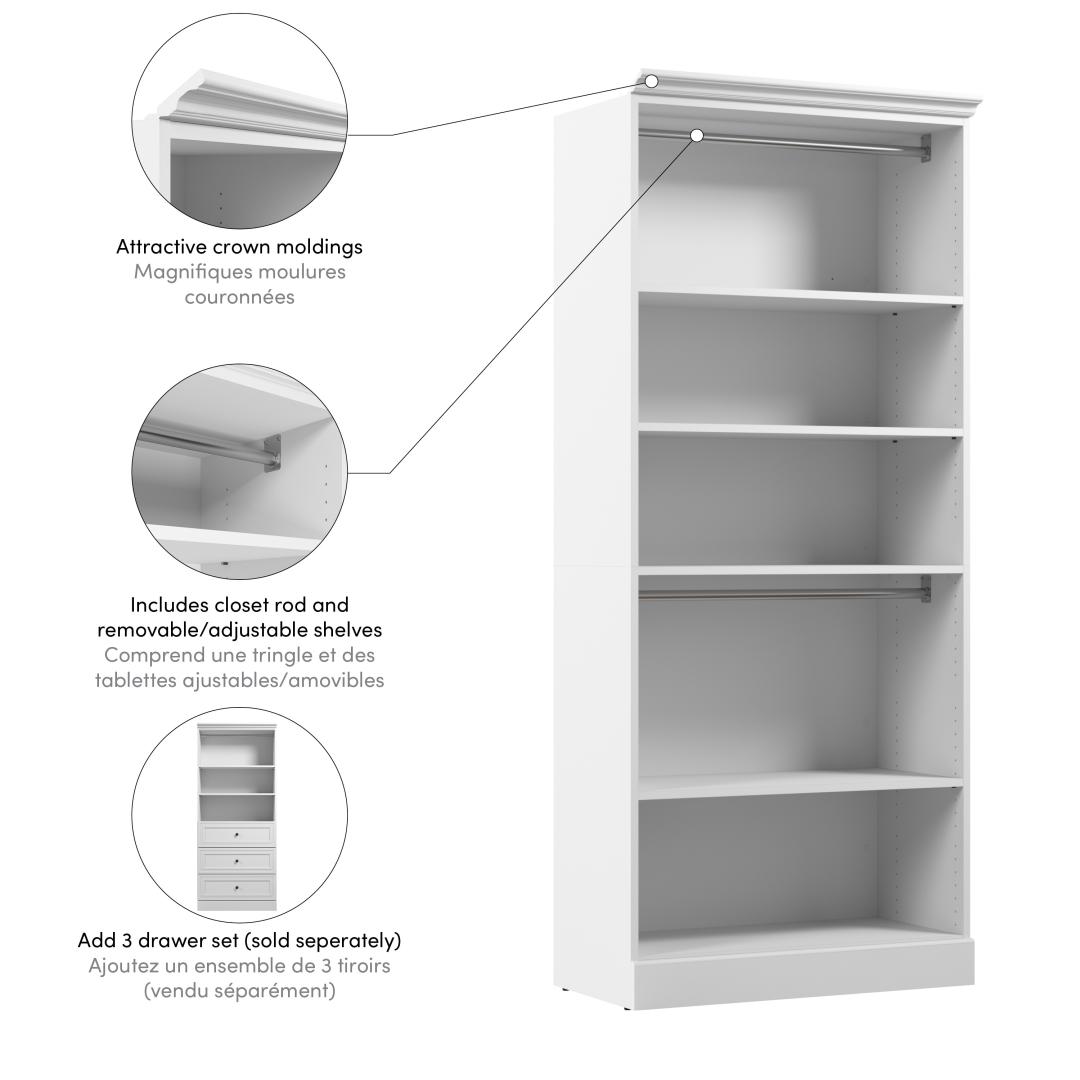 Attractive crown moldings
Magnifiques moulures couronnées

Includes closet rod and removable/adjustable shelves
Comprend une tringle et des tablettes ajustables/amovibles

Add 3 drawer set (sold seperately)
Ajoutez un ensemble de 3 tiroirs (vendu séparément)