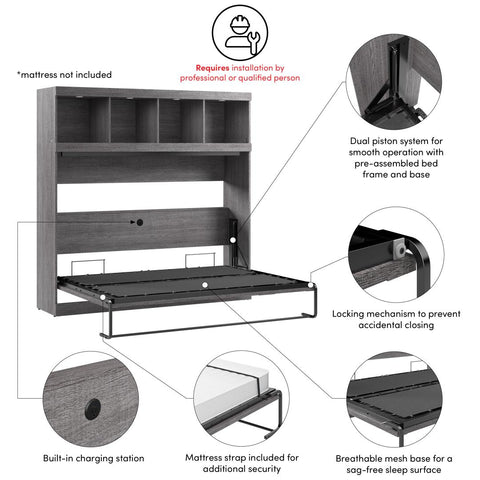 Requires installation by professional or qualified person

*mattress not included

Dual piston system for smooth operation with pre-assembled bed frame and base

Locking mechanism to prevent accidental closing

Built-in charging station

Mattress strap included for additional security

Breathable mesh base for a sag-free sleep surface