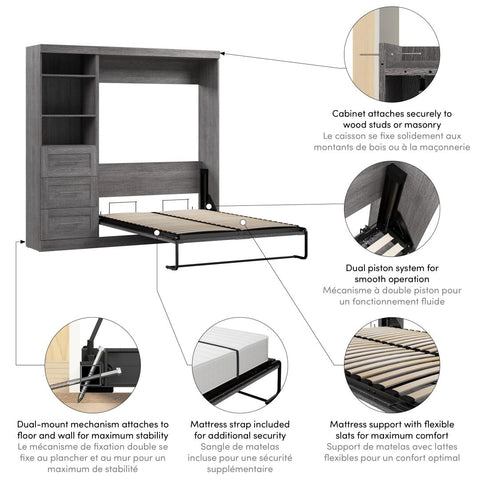 Cabinet attaches securely to wood studs or masonry
Le caisson se fixe solidement aux montants de bois ou à la maçonnerie

Dual piston system for smooth operation
Mécanisme à double piston pour un fonctionnement fluide

Dual-mount mechanism attaches to floor and wall for maximum stability
Le mécanisme de fixation double se fixe au plancher et au mur pour un maximum de stabilité

Mattress strap included for additional security
Sangle de matelas incluse pour une sécurité supplémentaire

Mattress support with flexible slats for maximum comfort
Support de matelas avec lattes flexibles pour un confort optimal