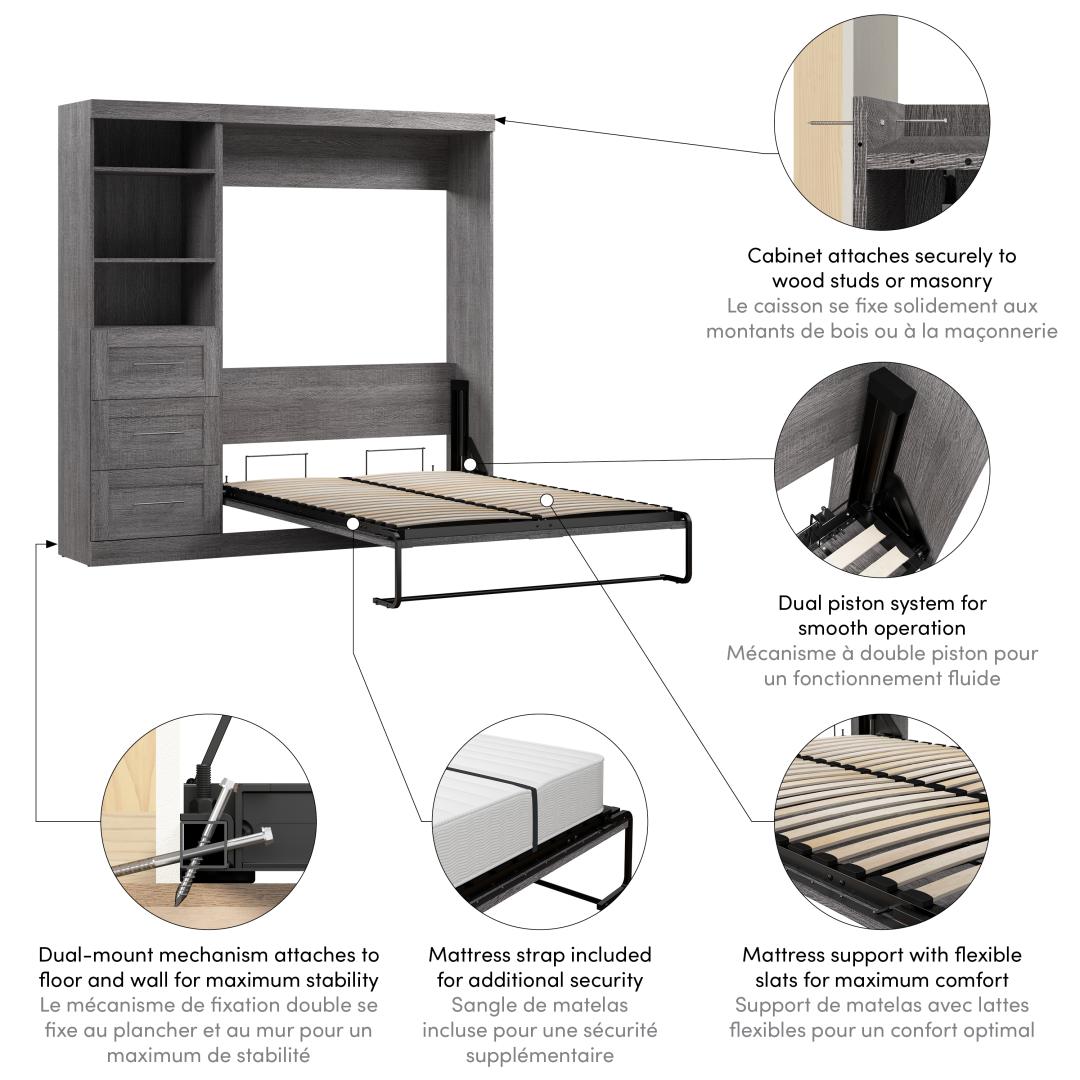 Cabinet attaches securely to wood studs or masonry
Le caisson se fixe solidement aux montants de bois ou à la maçonnerie

Dual piston system for smooth operation
Mécanisme à double piston pour un fonctionnement fluide

Dual-mount mechanism attaches to floor and wall for maximum stability
Le mécanisme de fixation double se fixe au plancher et au mur pour un maximum de stabilité

Mattress strap included for additional security
Sangle de matelas incluse pour une sécurité supplémentaire

Mattress support with flexible slats for maximum comfort
Support de matelas avec lattes flexibles pour un confort optimal