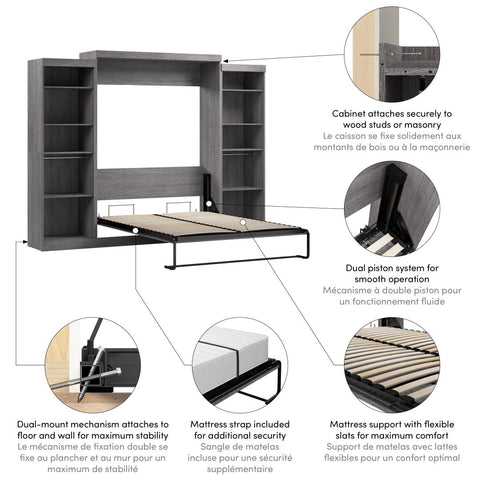 Cabinet attaches securely to wood studs or masonry
Le caisson se fixe solidement aux montants de bois ou à la maçonnerie

Dual piston system for smooth operation
Mécanisme à double piston pour un fonctionnement fluide

Dual-mount mechanism attaches to floor and wall for maximum stability
Le mécanisme de fixation double se fixe au plancher et au mur pour un maximum de stabilité

Mattress strap included for additional security
Sangle de matelas incluse pour une sécurité supplémentaire

Mattress support with flexible slats for maximum comfort
Support de matelas avec lattes flexibles pour un confort optimal