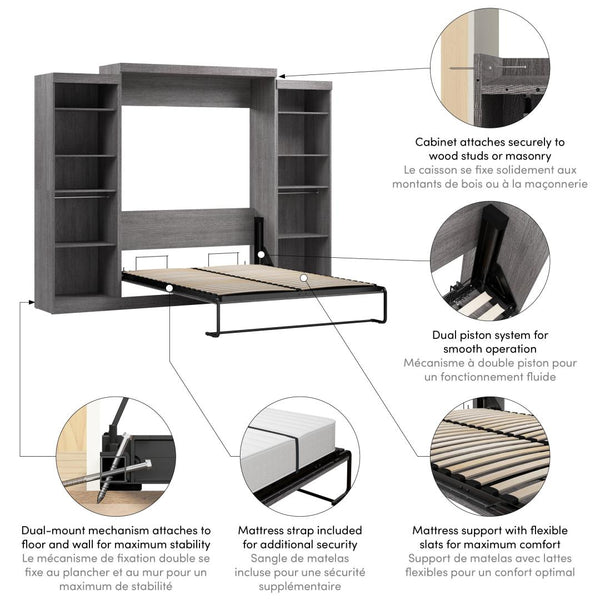 Cabinet attaches securely to wood studs or masonry
Le caisson se fixe solidement aux montants de bois ou à la maçonnerie

Dual piston system for smooth operation
Mécanisme à double piston pour un fonctionnement fluide

Dual-mount mechanism attaches to floor and wall for maximum stability
Le mécanisme de fixation double se fixe au plancher et au mur pour un maximum de stabilité

Mattress strap included for additional security
Sangle de matelas incluse pour une sécurité supplémentaire

Mattress support with flexible slats for maximum comfort
Support de matelas avec lattes flexibles pour un confort optimal