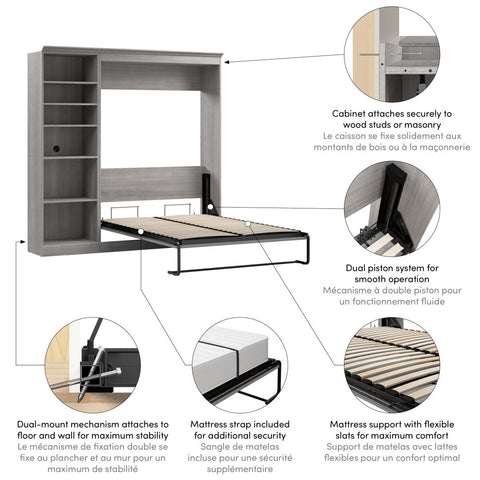 Cabinet attaches securely to wood studs or masonry
Le caisson se fixe solidement aux montants de bois ou à la maçonnerie

Dual piston system for smooth operation
Mécanisme à double piston pour un fonctionnement fluide

Dual-mount mechanism attaches to floor and wall for maximum stability
Le mécanisme de fixation double se fixe au plancher et au mur pour un maximum de stabilité

Mattress strap included for additional security
Sangle de matelas incluse pour une sécurité supplémentaire

Mattress support with flexible slats for maximum comfort
Support de matelas avec lattes flexibles pour un confort optimal