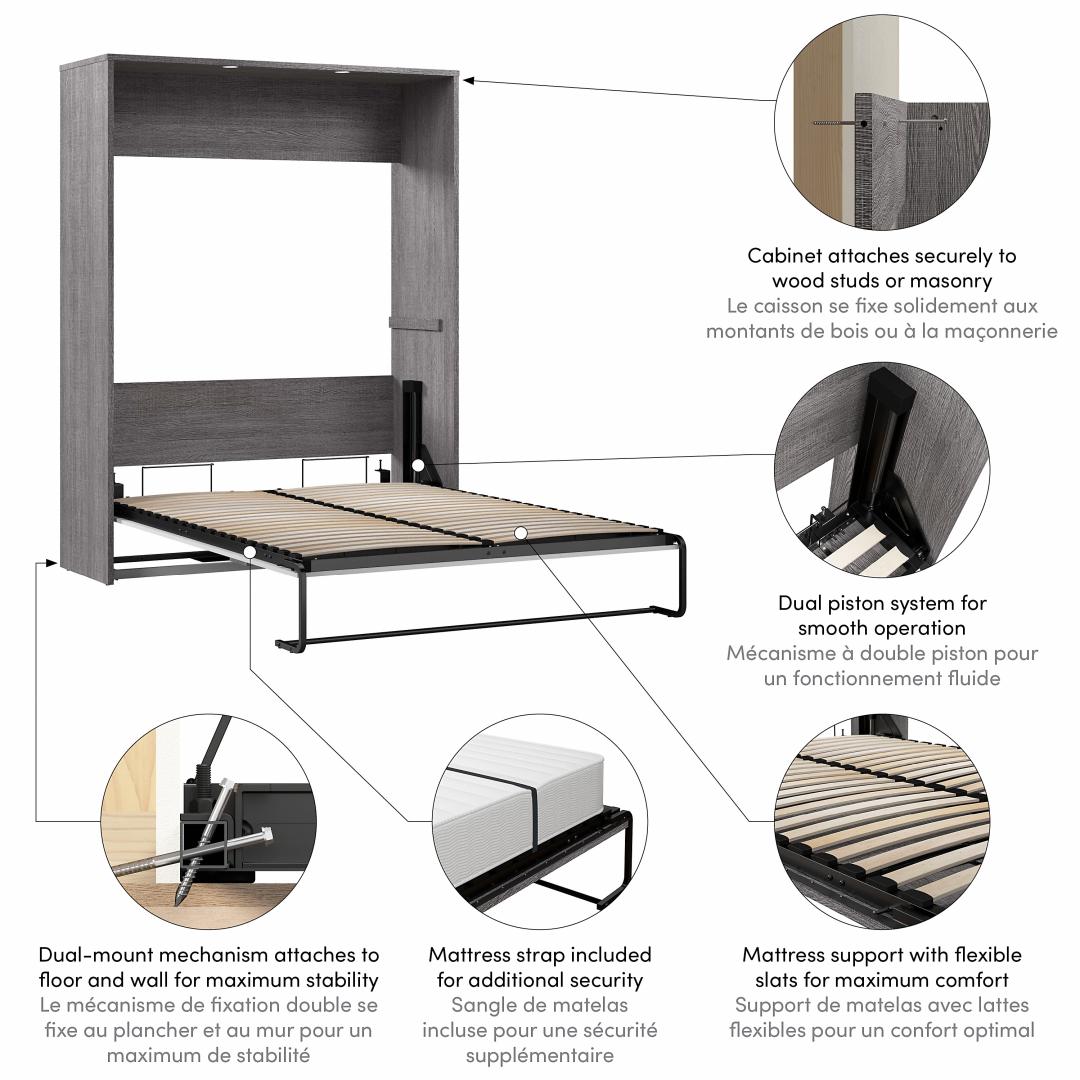 Cabinet attaches securely to wood studs or masonry
Le caisson se fixe solidement aux montants de bois ou à la maçonnerie

Dual piston system for smooth operation
Mécanisme à double piston pour un fonctionnement fluide

Dual-mount mechanism attaches to floor and wall for maximum stability
Le mécanisme de fixation double se fixe au plancher et au mur pour un maximum de stabilité

Mattress strap included for additional security
Sangle de matelas incluse pour une sécurité supplémentaire

Mattress support with flexible slats for maximum comfort
Support de matelas avec lattes flexibles pour un confort optimal