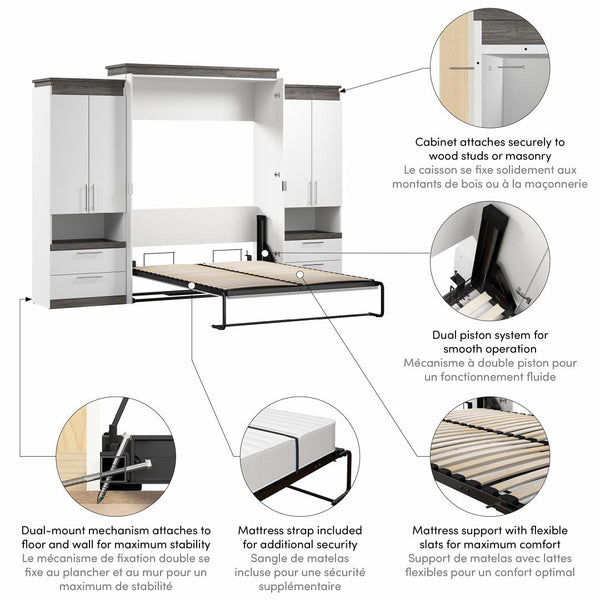 Cabinet attaches securely to wood studs or masonry
Le caisson se fixe solidement aux montants de bois ou à la maçonnerie

Dual piston system for smooth operation
Mécanisme à double piston pour un fonctionnement fluide

Dual-mount mechanism attaches to floor and wall for maximum stability
Le mécanisme de fixation double se fixe au plancher et au mur pour un maximum de stabilité

Mattress strap included for additional security
Sangle de matelas incluse pour une sécurité supplémentaire

Mattress support with flexible slats for maximum comfort
Support de matelas avec lattes flexibles pour un confort optimal