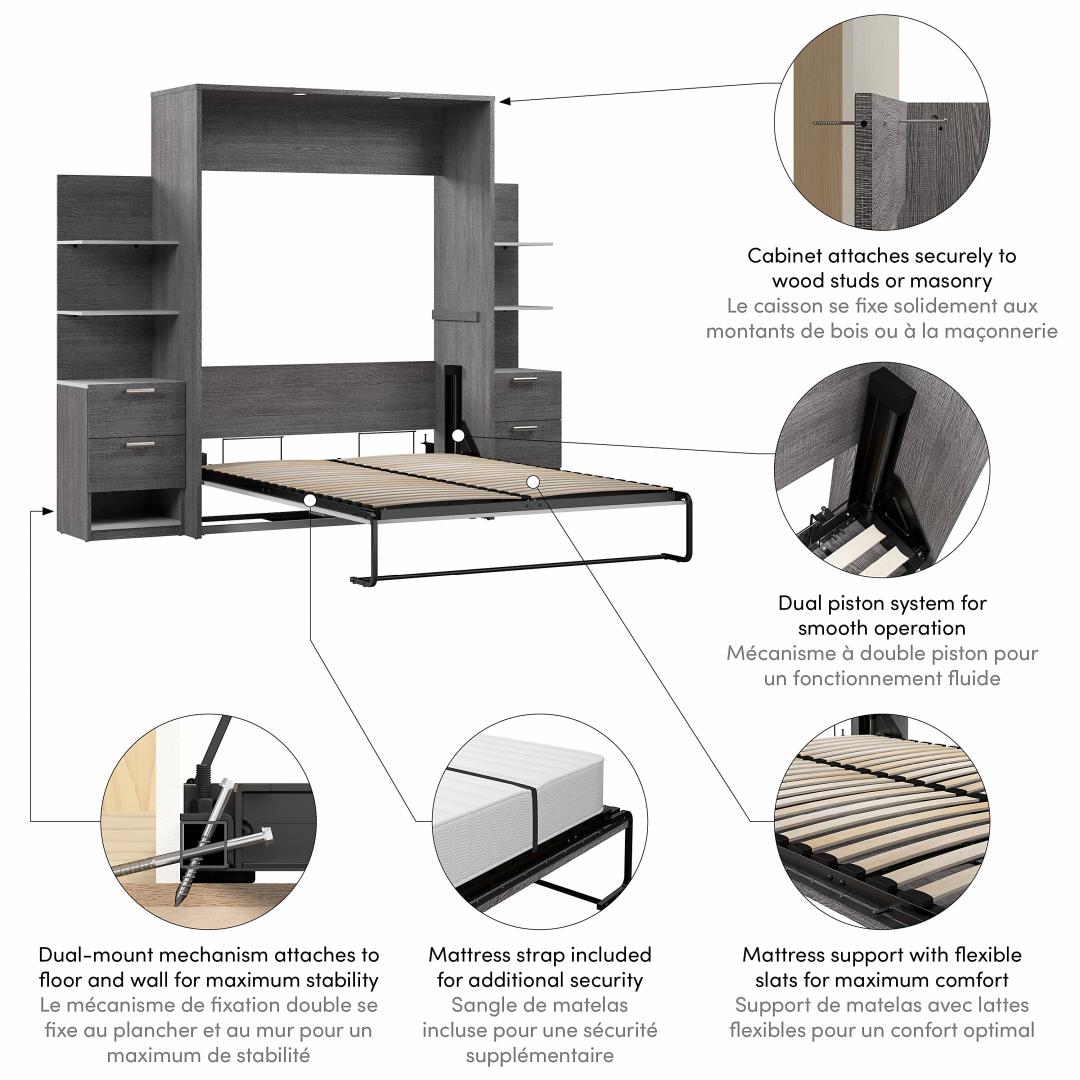 Cabinet attaches securely to wood studs or masonry
Le caisson se fixe solidement aux montants de bois ou à la maçonnerie

Dual piston system for smooth operation
Mécanisme à double piston pour un fonctionnement fluide

Dual-mount mechanism attaches to floor and wall for maximum stability
Le mécanisme de fixation double se fixe au plancher et au mur pour un maximum de stabilité

Mattress strap included for additional security
Sangle de matelas incluse pour une sécurité supplémentaire

Mattress support with flexible slats for maximum comfort
Support de matelas avec lattes flexibles pour un confort optimal