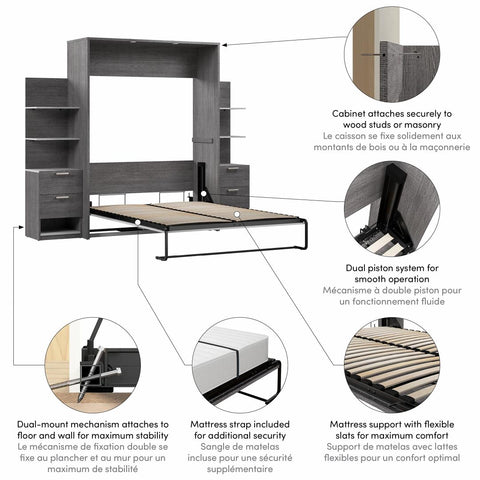 Cabinet attaches securely to wood studs or masonry
Le caisson se fixe solidement aux montants de bois ou à la maçonnerie

Dual piston system for smooth operation
Mécanisme à double piston pour un fonctionnement fluide

Dual-mount mechanism attaches to floor and wall for maximum stability
Le mécanisme de fixation double se fixe au plancher et au mur pour un maximum de stabilité

Mattress strap included for additional security
Sangle de matelas incluse pour une sécurité supplémentaire

Mattress support with flexible slats for maximum comfort
Support de matelas avec lattes flexibles pour un confort optimal