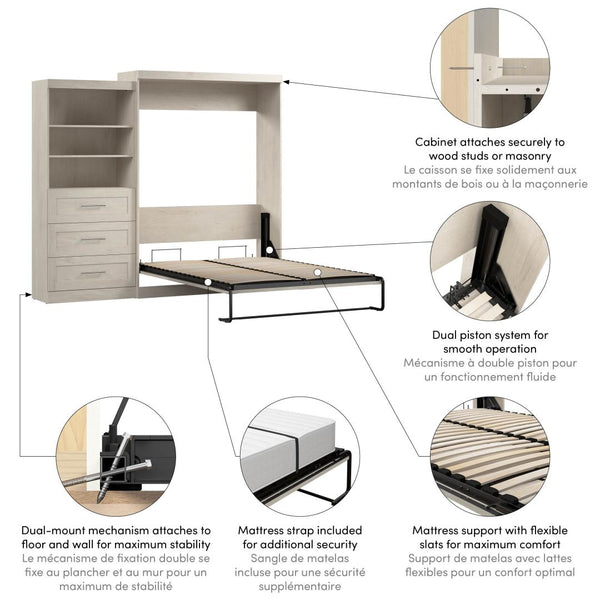 Cabinet attaches securely to wood studs or masonry
Le caisson se fixe solidement aux montants de bois ou à la maçonnerie

Dual piston system for smooth operation
Mécanisme à double piston pour un fonctionnement fluide

Dual-mount mechanism attaches to floor and wall for maximum stability
Le mécanisme de fixation double se fixe au plancher et au mur pour un maximum de stabilité

Mattress strap included for additional security
Sangle de matelas incluse pour une sécurité supplémentaire

Mattress support with flexible slats for maximum comfort
Support de matelas avec lattes flexibles pour un confort optimal