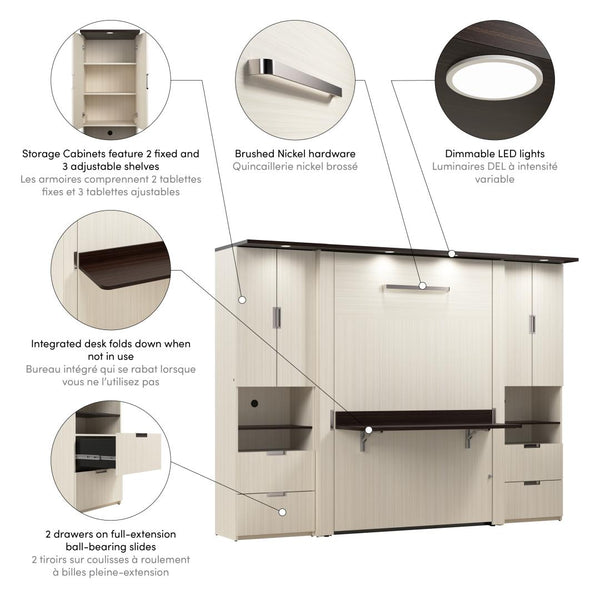 Storage Cabinets feature 2 fixed and 3 adjustable shelves
Les armoires comprennent 2 tablettes fixes et 3 tablettes ajustables

Brushed Nickel hardware
Quincaillerie nickel brossé

Dimmable LED lights
Luminaires DEL à intensité variable

Integrated desk folds down when not in use
Bureau intégré qui se rabat lorsque vous ne l'utilisez pas

2 drawers on full-extension ball-bearing slides
2 tiroirs sur coulisses à roulement à billes pleine-extension