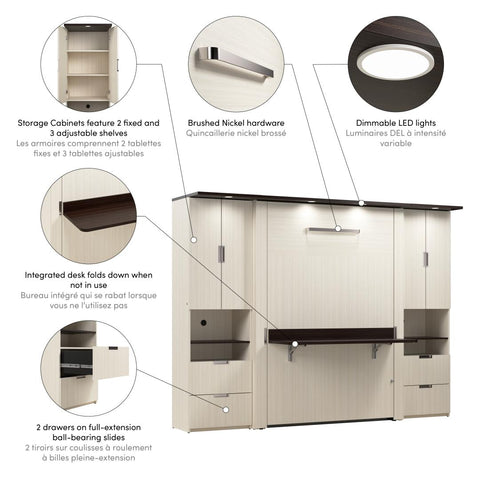 Storage Cabinets feature 2 fixed and 3 adjustable shelves
Les armoires comprennent 2 tablettes fixes et 3 tablettes ajustables

Brushed Nickel hardware
Quincaillerie nickel brossé

Dimmable LED lights
Luminaires DEL à intensité variable

Integrated desk folds down when not in use
Bureau intégré qui se rabat lorsque vous ne l'utilisez pas

2 drawers on full-extension ball-bearing slides
2 tiroirs sur coulisses à roulement à billes pleine-extension