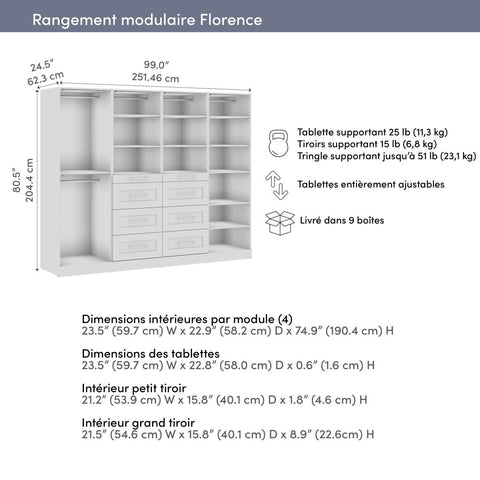 Rangement modulaire Florence

24.5"
62.3 cm

99.0"
251.46 cm

80.5"
204.4 cm

Tablette supportant 25 lb (11,3 kg)
Tiroirs supportant 15 lb (6,8 kg)
Tringle supportant jusqu'à 51 lb (23,1 kg)

Tablettes entièrement ajustables

Livré dans 9 boîtes

Dimensions intérieures par module (4)
23.5" (59.7 cm) W x 22.9" (58.2 cm) D x 74.9" (190.4 cm) H

Dimensions des tablettes
23.5" (59.7 cm) W x 22.8" (58.0 cm) D x 0.6" (1.6 cm) H

Intérieur petit tiroir
21.2" (53.9 cm) W x 15.8" (40.1 cm) D x 1.8" (4.6 cm) H

Intérieur grand tiroir
21.5" (54.6 cm) W x 15.8" (40.1 cm) D x 8.9" (22.6cm) H