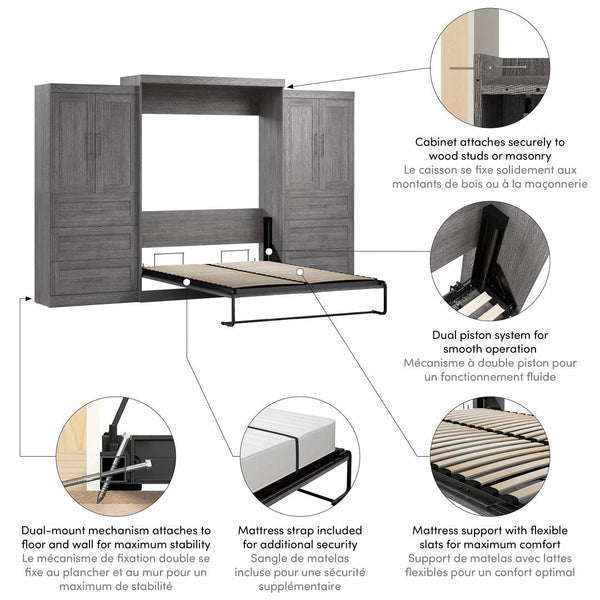 Cabinet attaches securely to wood studs or masonry
Le caisson se fixe solidement aux montants de bois ou à la maçonnerie

Dual piston system for smooth operation
Mécanisme à double piston pour un fonctionnement fluide

Dual-mount mechanism attaches to floor and wall for maximum stability
Le mécanisme de fixation double se fixe au plancher et au mur pour un maximum de stabilité

Mattress strap included for additional security
Sangle de matelas incluse pour une sécurité supplémentaire

Mattress support with flexible slats for maximum comfort
Support de matelas avec lattes flexibles pour un confort optimal