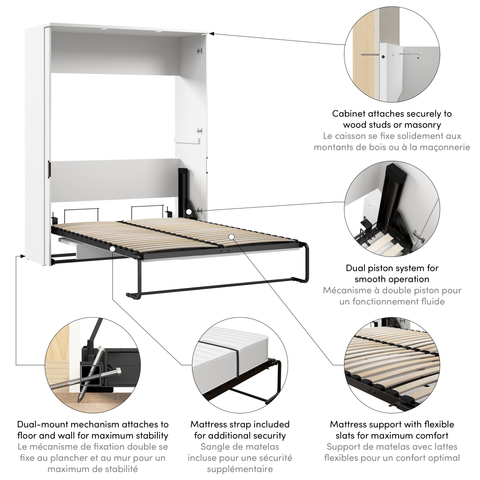 Cabinet attaches securely to wood studs or masonry
Le caisson se fixe solidement aux montants de bois ou à la maçonnerie

Dual piston system for smooth operation
Mécanisme à double piston pour un fonctionnement fluide

Dual-mount mechanism attaches to floor and wall for maximum stability
Le mécanisme de fixation double se fixe au plancher et au mur pour un maximum de stabilité

Mattress strap included for additional security
Sangle de matelas incluse pour une sécurité supplémentaire

Mattress support with flexible slats for maximum comfort
Support de matelas avec lattes flexibles pour un confort optimal