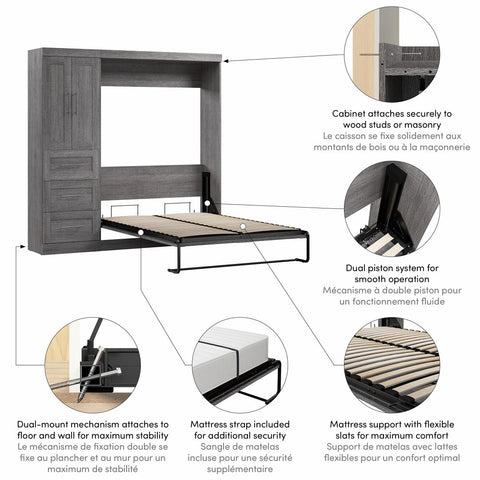 Cabinet attaches securely to wood studs or masonry
Le caisson se fixe solidement aux montants de bois ou à la maçonnerie

Dual piston system for smooth operation
Mécanisme à double piston pour un fonctionnement fluide

Dual-mount mechanism attaches to floor and wall for maximum stability
Le mécanisme de fixation double se fixe au plancher et au mur pour un maximum de stabilité

Mattress strap included for additional security
Sangle de matelas incluse pour une sécurité supplémentaire

Mattress support with flexible slats for maximum comfort
Support de matelas avec lattes flexibles pour un confort optimal