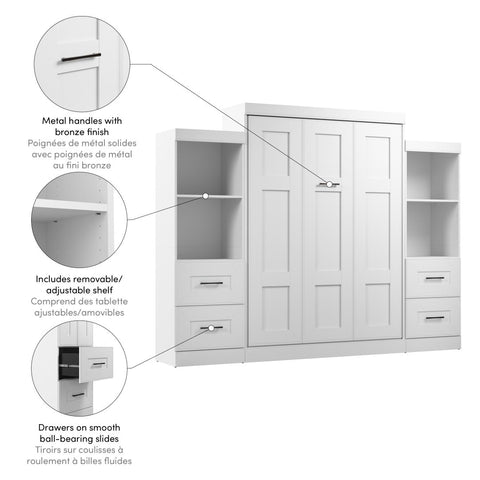 Metal handles with bronze finish
Poignées de métal solides avec poignées de métal au fini bronze

Includes removable/ adjustable shelf
Comprend des tablette ajustables/amovibles

Drawers on smooth ball-bearing slides
Tiroirs sur coulisses à roulement à billes fluides