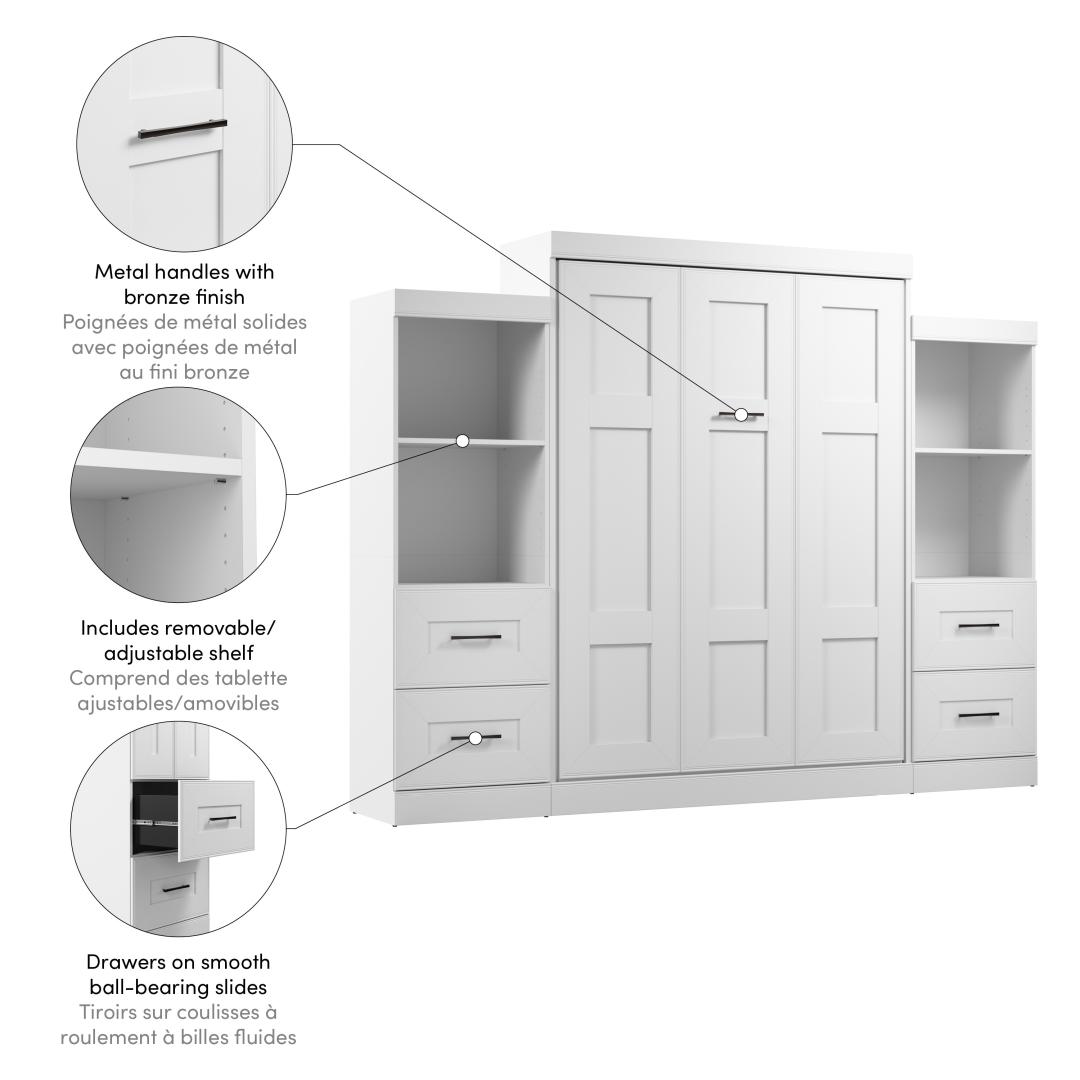 Metal handles with bronze finish
Poignées de métal solides avec poignées de métal au fini bronze

Includes removable/ adjustable shelf
Comprend des tablette ajustables/amovibles

Drawers on smooth ball-bearing slides
Tiroirs sur coulisses à roulement à billes fluides