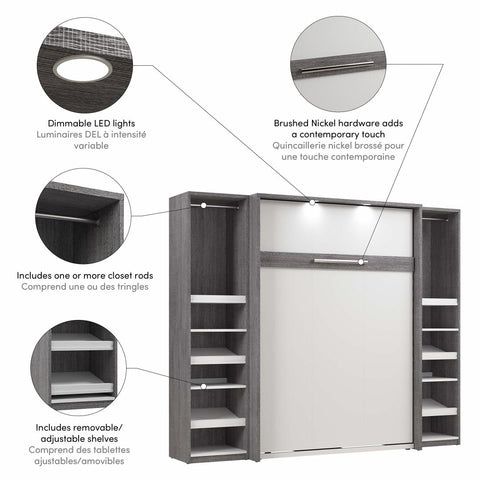 Dimmable LED lights
Luminaires DEL à intensité variable

Brushed Nickel hardware adds a contemporary touch
Quincaillerie nickel brossé pour une touche contemporaine

Includes one or more closet rods
Comprend une ou des tringles

Includes removable/ adjustable shelves
Comprend des tablettes ajustables/amovibles