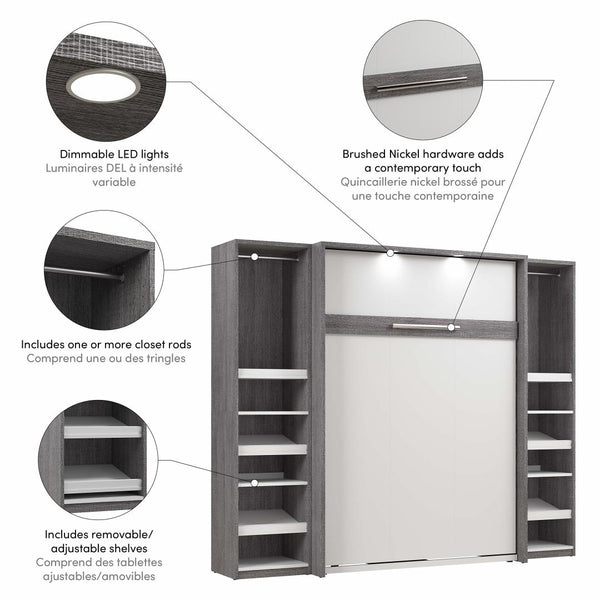 Dimmable LED lights
Luminaires DEL à intensité variable

Brushed Nickel hardware adds a contemporary touch
Quincaillerie nickel brossé pour une touche contemporaine

Includes one or more closet rods
Comprend une ou des tringles

Includes removable/ adjustable shelves
Comprend des tablettes ajustables/amovibles