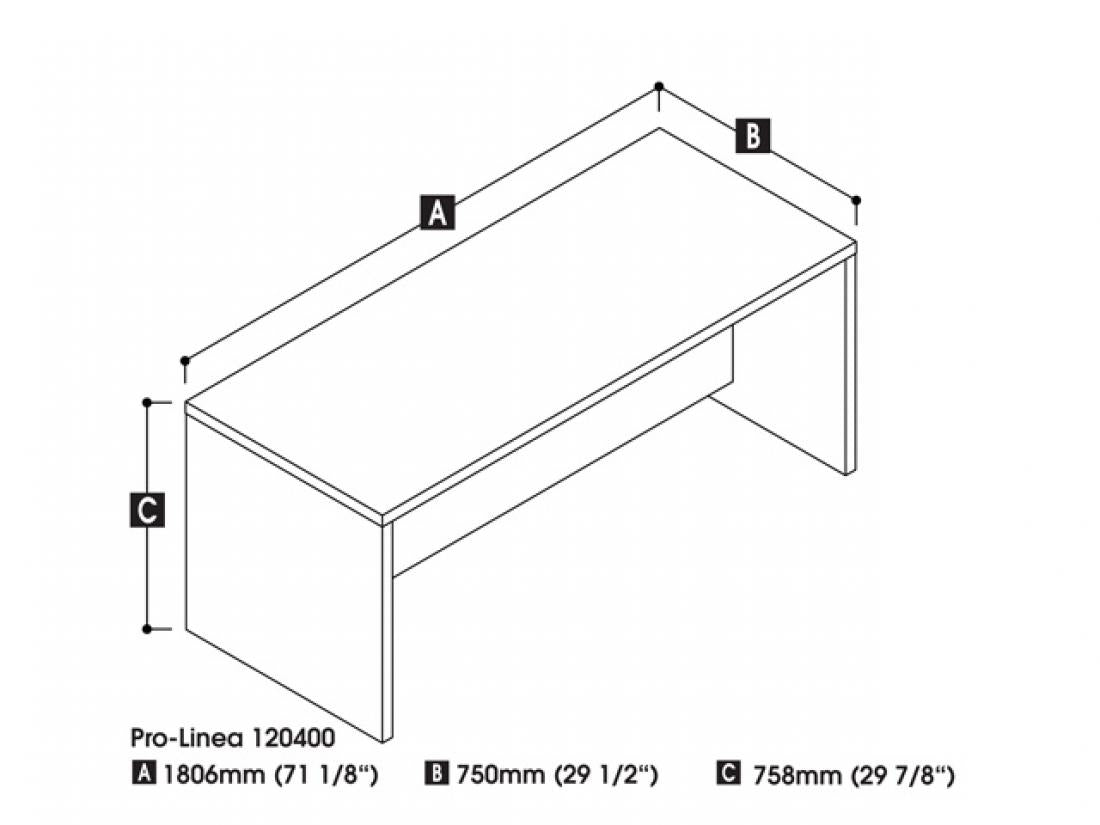 B

A

C

Pro-Linea 120400

A 1806mm (71 1/8“) B 750mm (29 1/2“) C 758mm (29 7/8“)