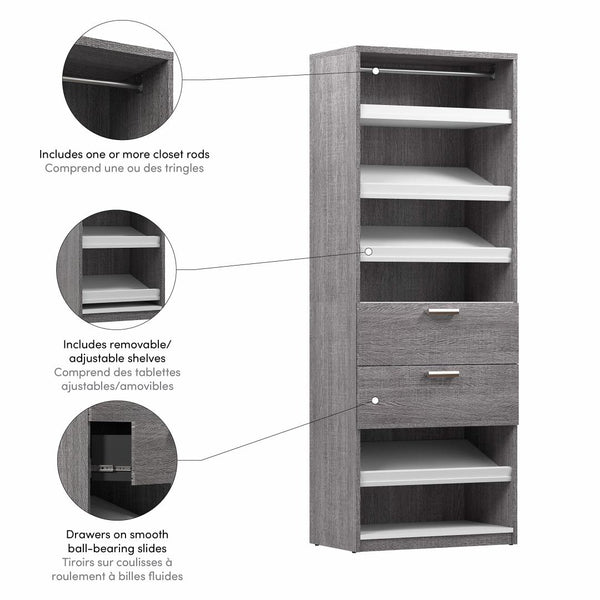 Includes one or more closet rods
Comprend une ou des tringles

Includes removable/
adjustable shelves
Comprend des tablettes
ajustables/amovibles

Drawers on smooth
ball-bearing slides
Tiroirs sur coulisses à
roulement à billes fluides